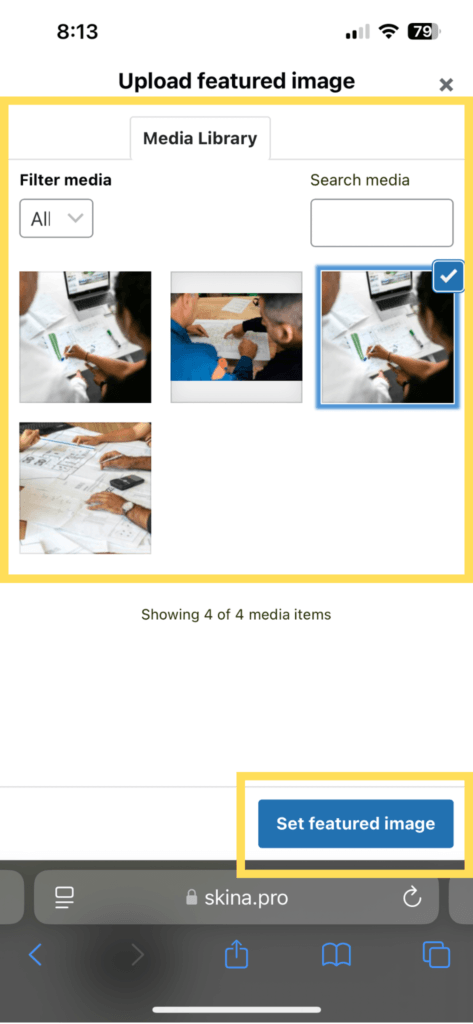 8:13

79

Upload featured image

×

Media Library

Filter media

All

Search media

Showing 4 of 4 media items

Set featured image

skina.pro